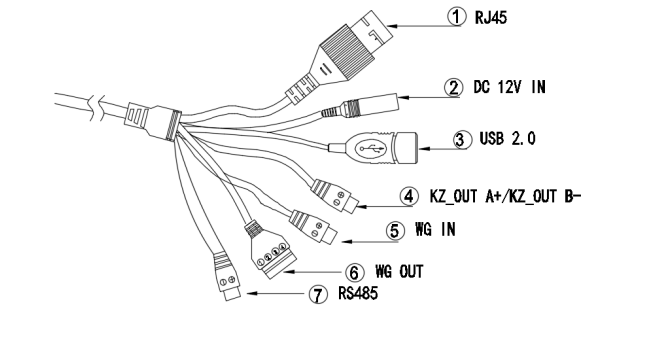 ① RJ45
② DC 12V IN
③ USB 2.0
④ KZ_OUT A+/KZ_OUT B-
⑤ WG IN
⑥ WG OUT
⑦ RS485